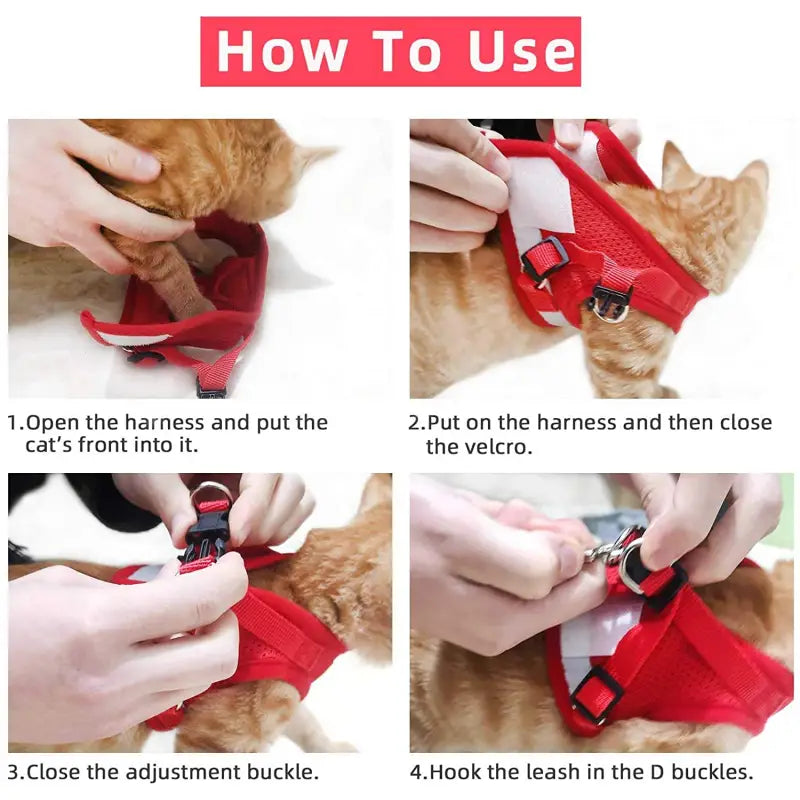 How To Use

1.Open the harness and put the cat's front into it.

2.Put on the harness and then close the velcro.

3.Close the adjustment buckle.

4.Hook the leash in the D buckles.